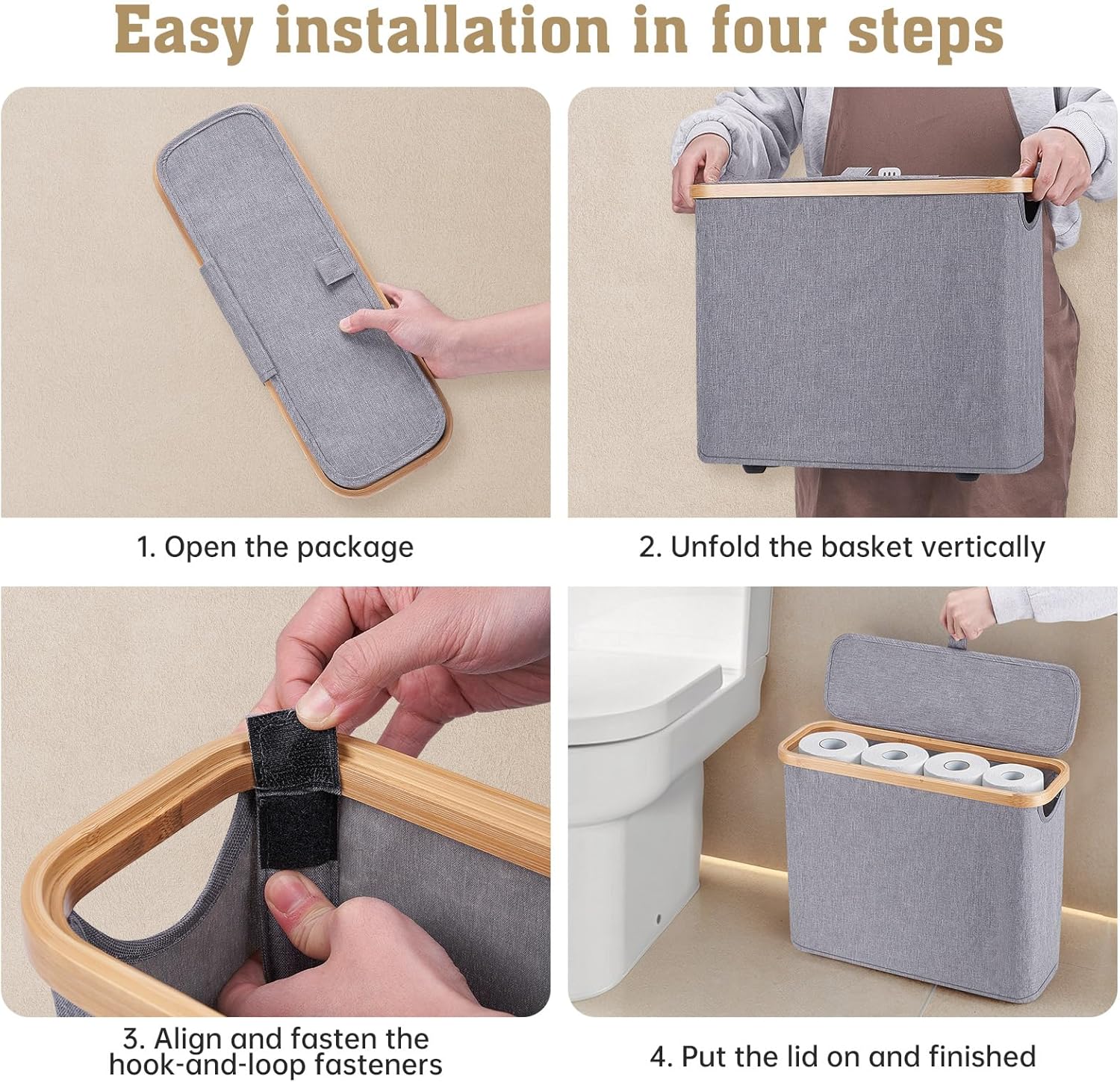 Easy installation in four steps

1. Open the package

2. Unfold the basket vertically

3. Align and fasten the hook-and-loop fasteners

4. Put the lid on and finished