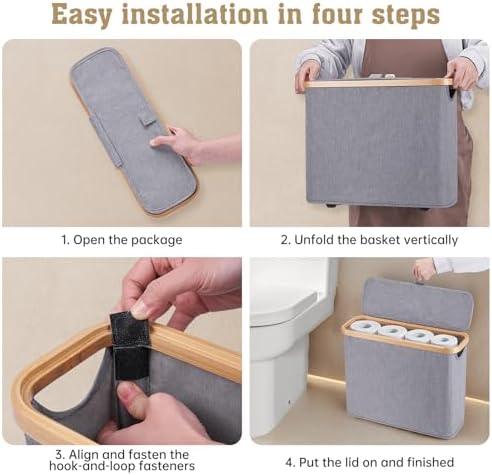 Easy installation in four steps

1. Open the package

2. Unfold the basket vertically

3. Align and fasten the hook-and-loop fasteners

4. Put the lid on and finished